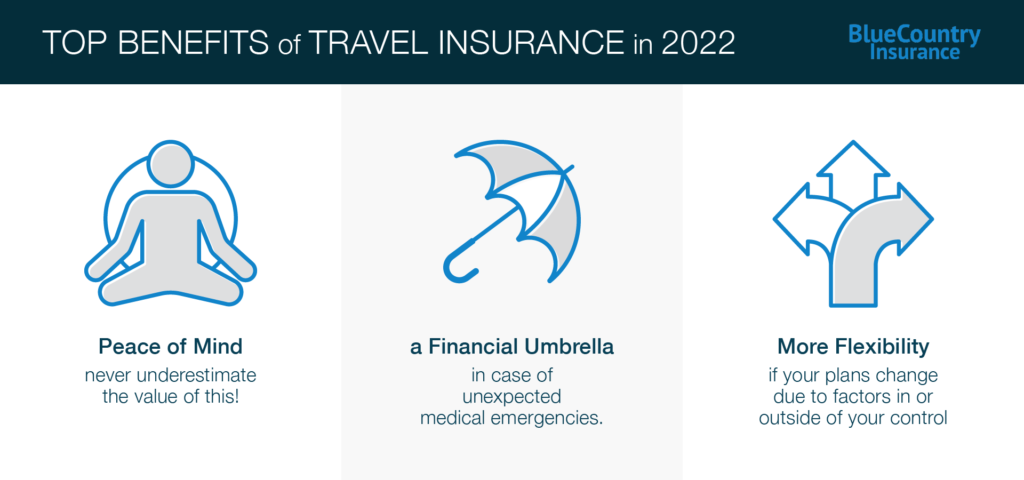 TOP BENEFITS of TRAVEL INSURANCE in 2022

BlueCountry Insurance

Peace of Mind
never underestimate the value of this!

a Financial Umbrella
in case of unexpected medical emergencies.

More Flexibility
if your plans change due to factors in or outside of your control